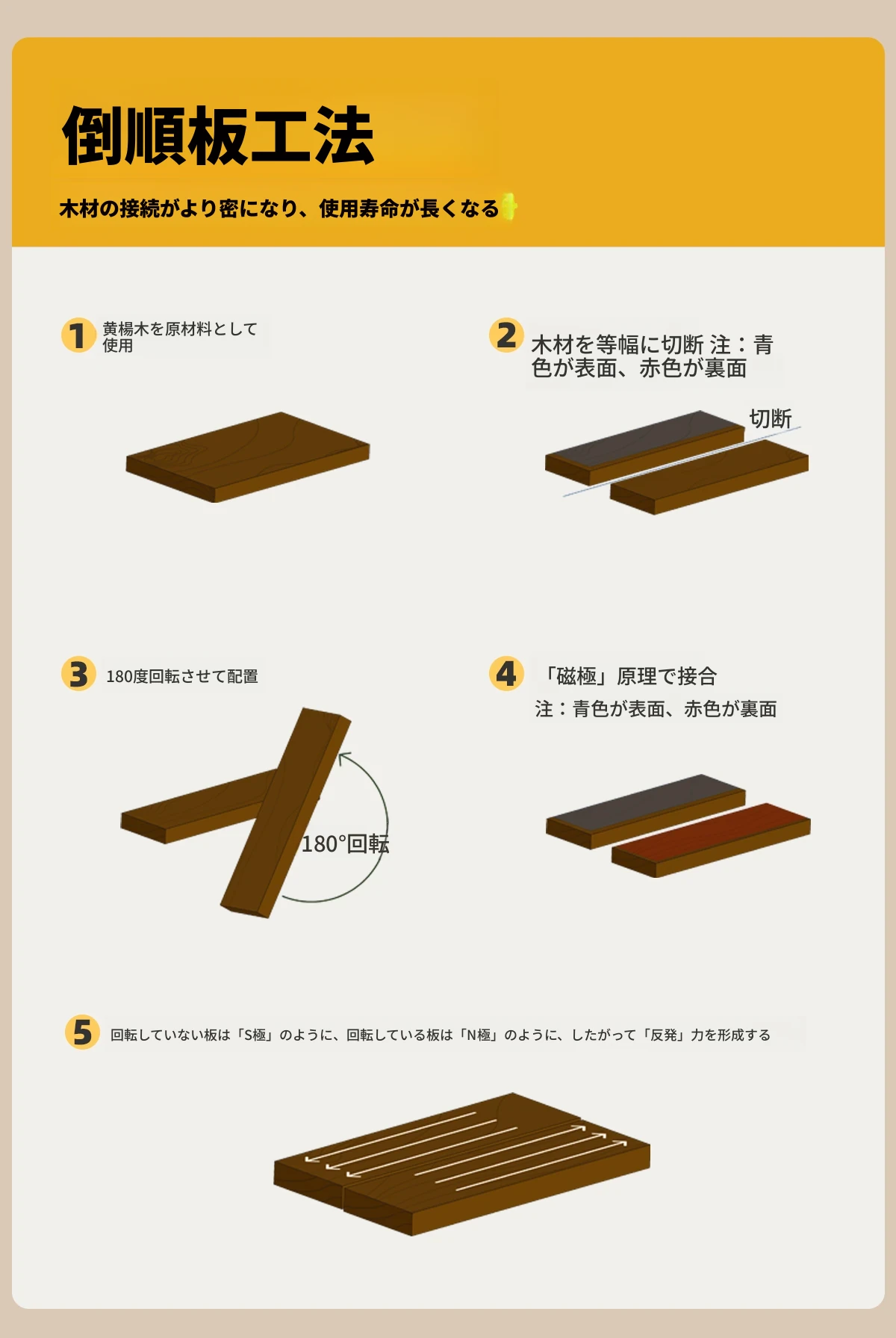 倒順板工法

木材の接続がより密になり、使用寿命が長くなる

1 黄楊木を原材料として使用

2 木材を等幅に切断 注：青色が表面、赤色が裏面

切断

3 180度回転させて配置

180°回転

4 「磁極」原理で接合
注：青色が表面、赤色が裏面

5 回転していない板は「S極」のように、回転している板は「N極」のように、したがって「反発」力を形成する