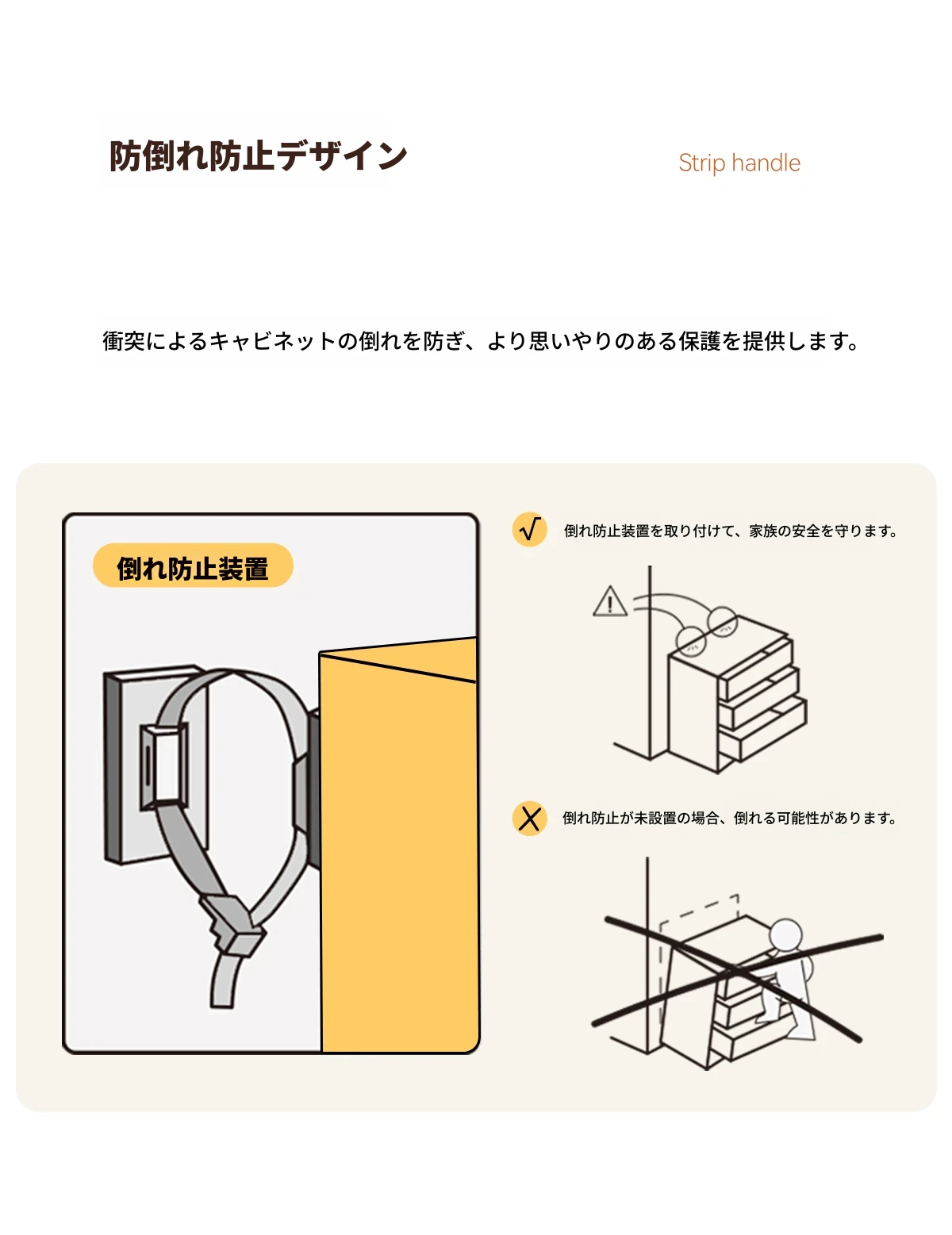 防倒れ防止デザイン

Strip handle

衝突によるキャビネットの倒れを防ぎ、より思いやりのある保護を提供します。

倒れ防止装置

√ 倒れ防止装置を取り付けて、家族の安全を守ります。

X 倒れ防止が未設置の場合、倒れる可能性があります。