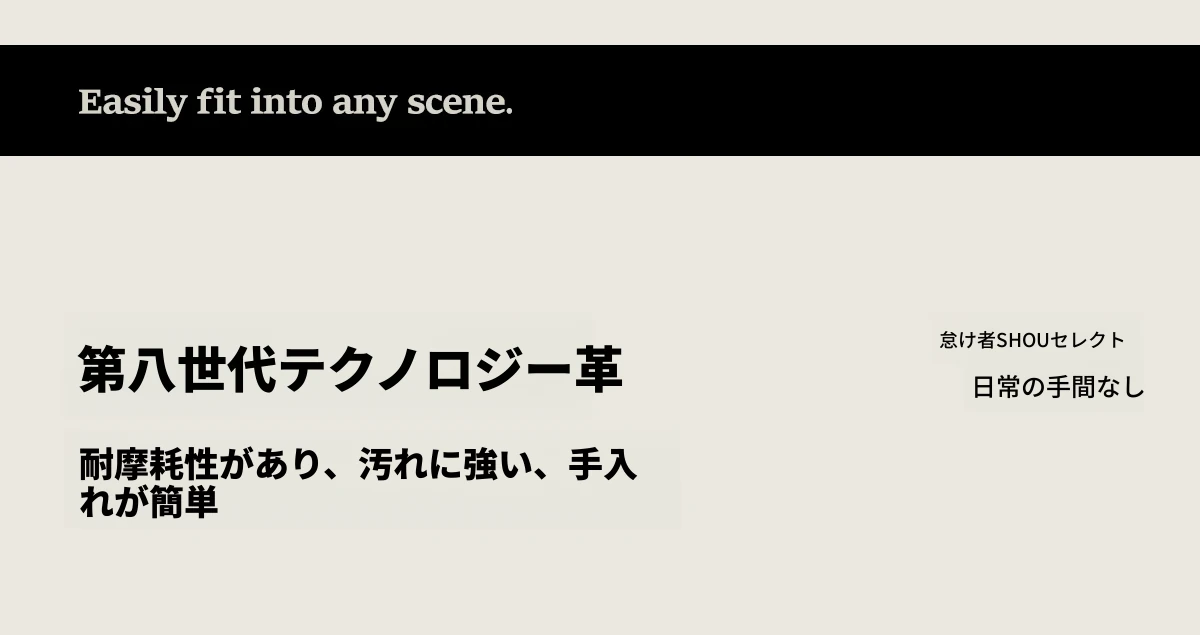 Easily fit into any scene.

第八世代テクノロジー革

耐摩耗性があり、汚れに強い、手入れが簡単

怠け者SHOUセレクト

日常の手間なし