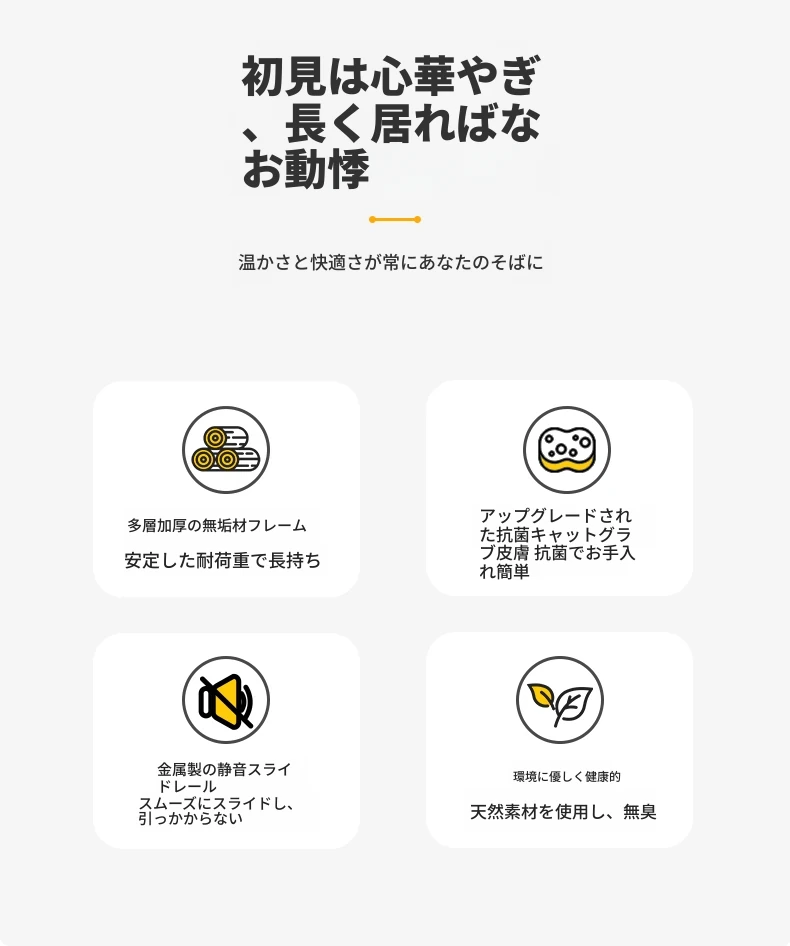 初見は心華やぎ、長く居ればなお動悸

温かさと快適さが常にあなたのそばに

多層加厚の無垢材フレーム

安定した耐荷重で長持ち

アップグレードされた抗菌キャットグラブ皮膚 抗菌でお手入れ簡単

金属製の静音スライドレール
スムーズにスライドし、引っかからない

環境に優しく健康的

天然素材を使用し、無臭