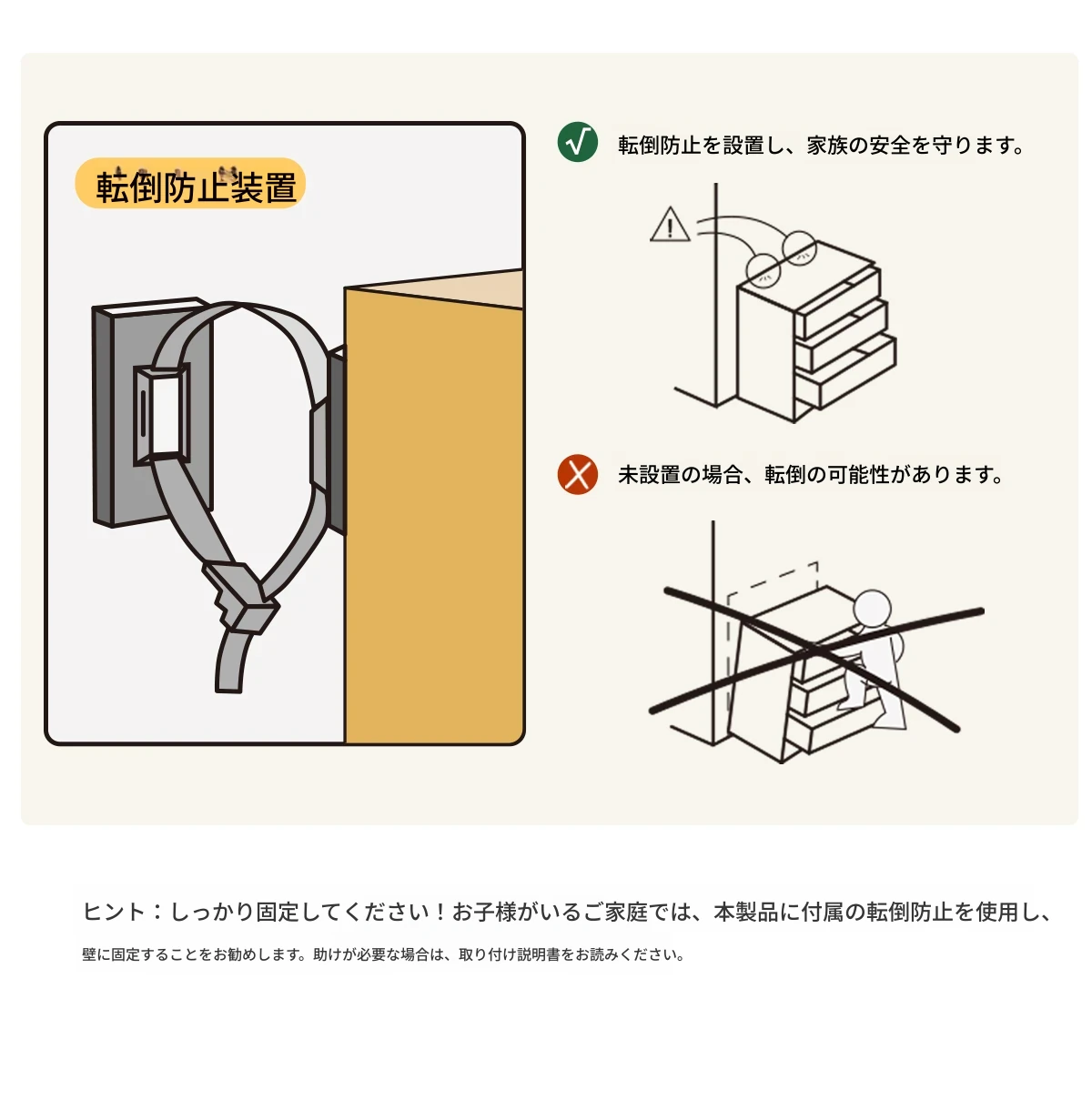 転倒防止装置

転倒防止を設置し、家族の安全を守ります。

未設置の場合、転倒の可能性があります。

ヒント：しっかり固定してください！お子様がいるご家庭では、本製品に付属の転倒防止を使用し、

壁に固定することをお勧めします。助けが必要な場合は、取り付け説明書をお読みください。