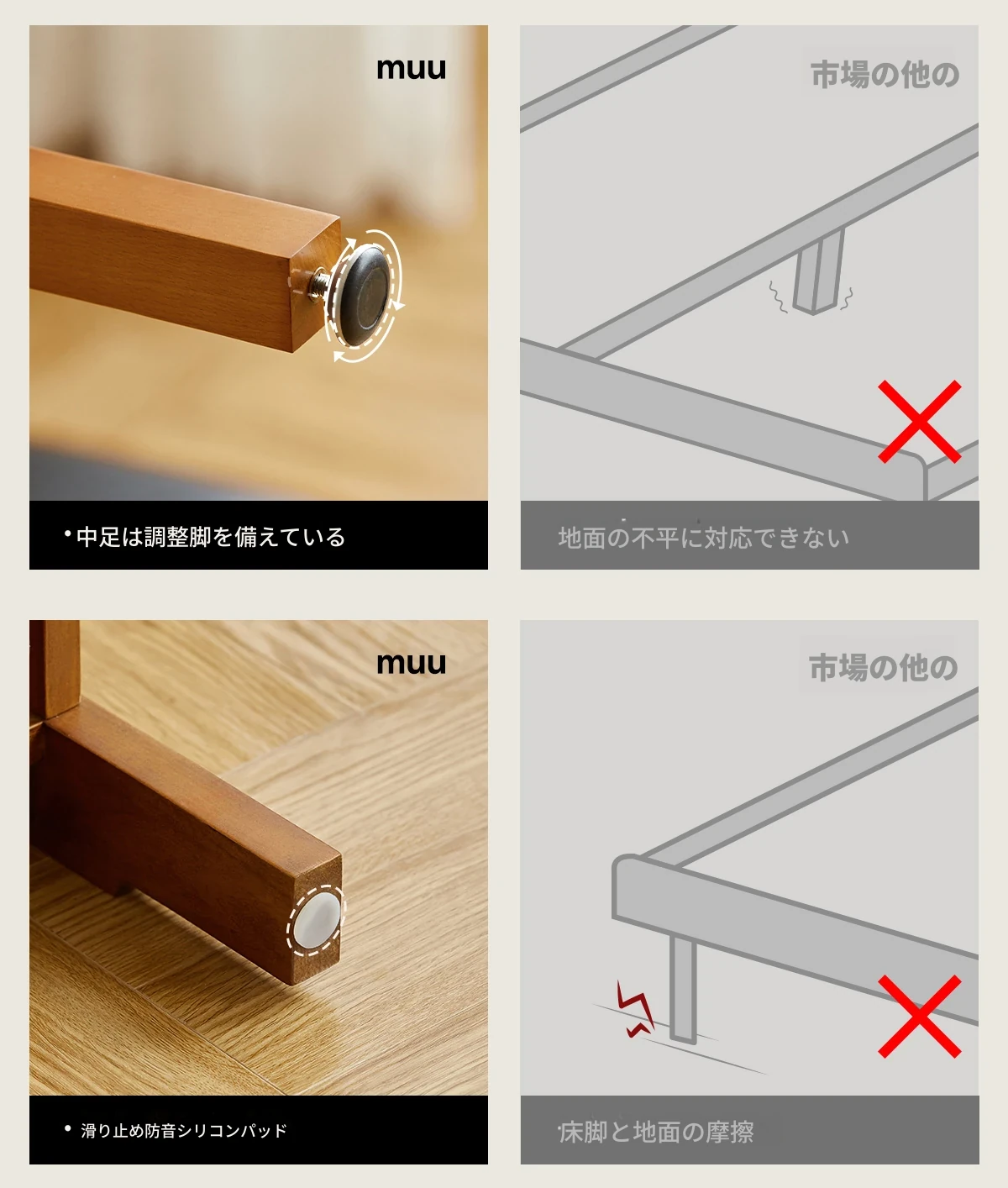 muu

• 中足は調整脚を備えている

市場の他の

地面の不平に対応できない

muu

• 滑り止め防音シリコンパッド

市場の他の

床脚と地面の摩擦