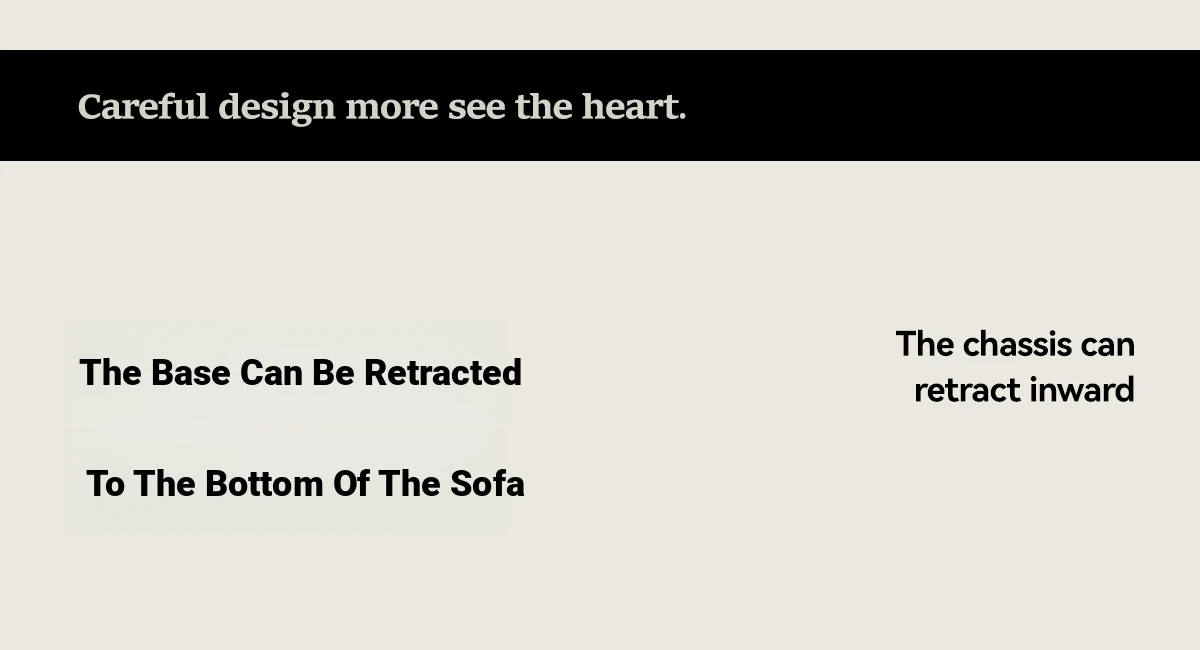 Careful design more see the heart.

The Base Can Be Retracted

To The Bottom Of The Sofa

The chassis can retract inward