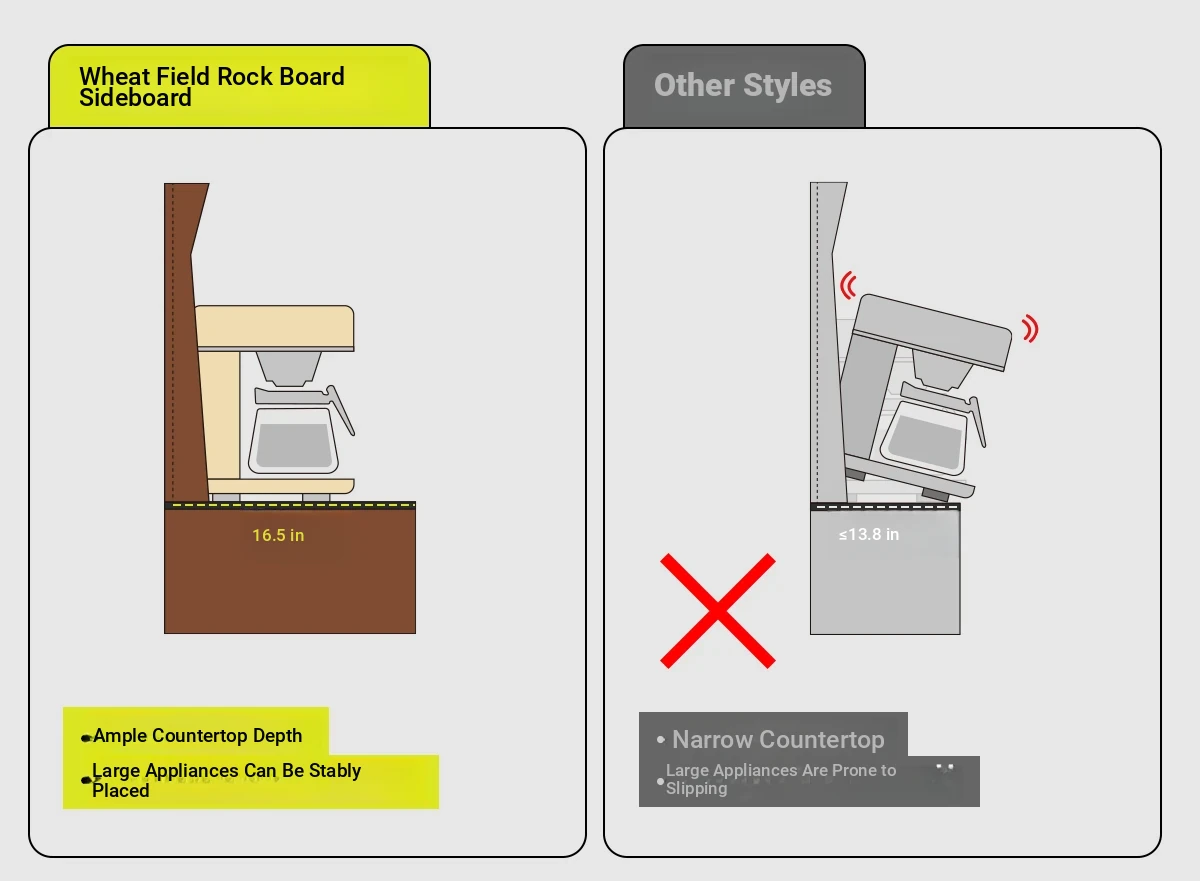 Wheat Field Rock Board Sideboard

16.5 in

• Ample Countertop Depth
• Large Appliances Can Be Stably Placed

Other Styles

≤13.8 in

• Narrow Countertop
• Large Appliances Are Prone to Slipping