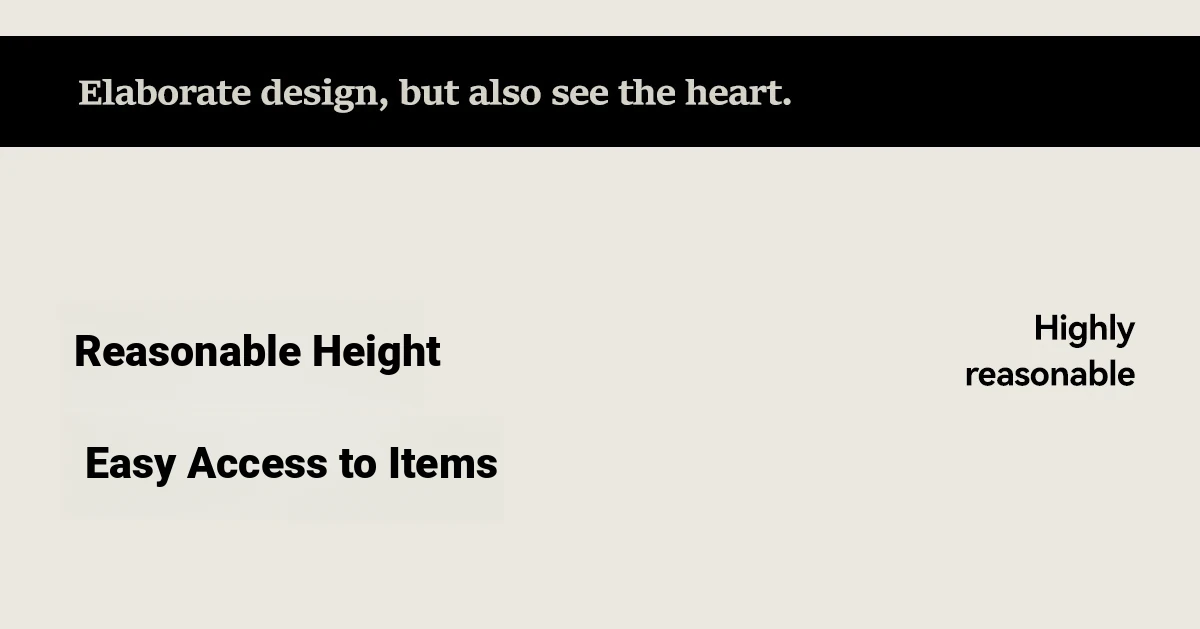 Elaborate design, but also see the heart.

Reasonable Height

Easy Access to Items

Highly
reasonable