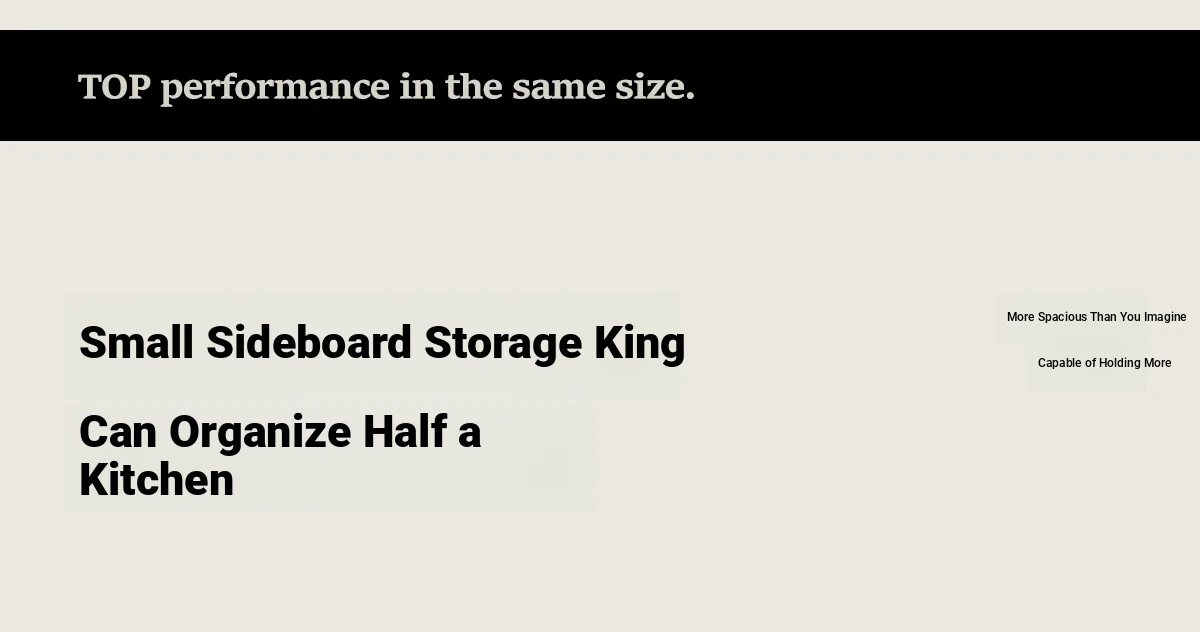 TOP performance in the same size.

Small Sideboard Storage King

Can Organize Half a Kitchen

More Spacious Than You Imagine

Capable of Holding More