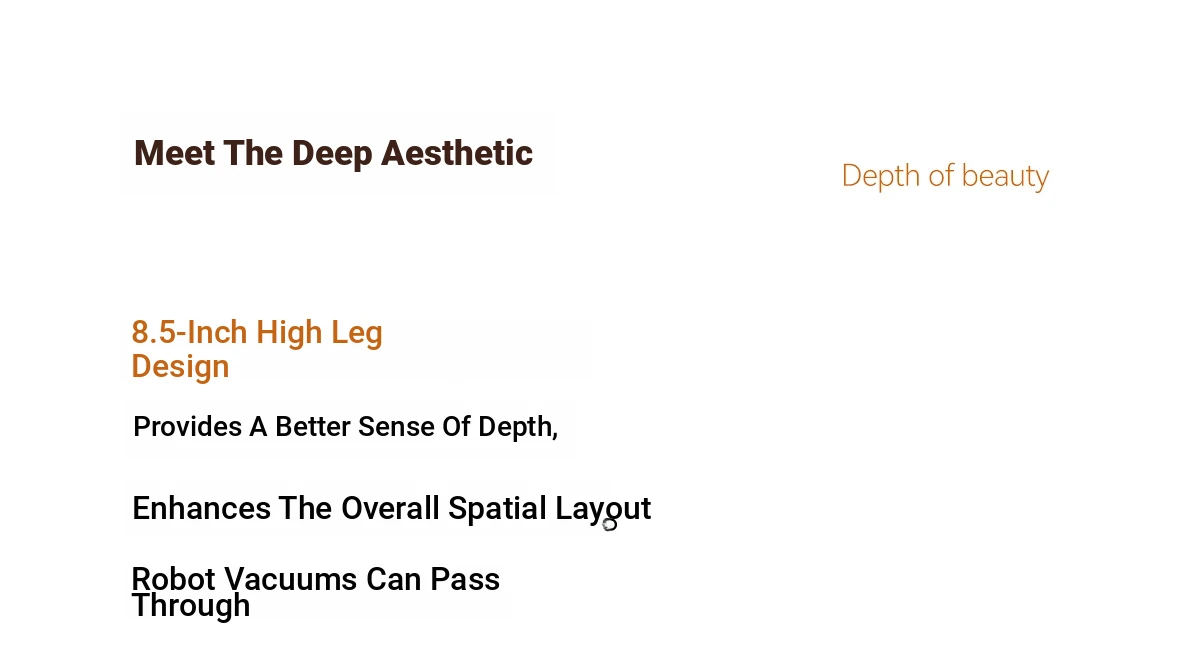 Meet The Deep Aesthetic

Depth of beauty

8.5-Inch High Leg Design

Provides A Better Sense Of Depth,

Enhances The Overall Spatial Layout

Robot Vacuums Can Pass Through