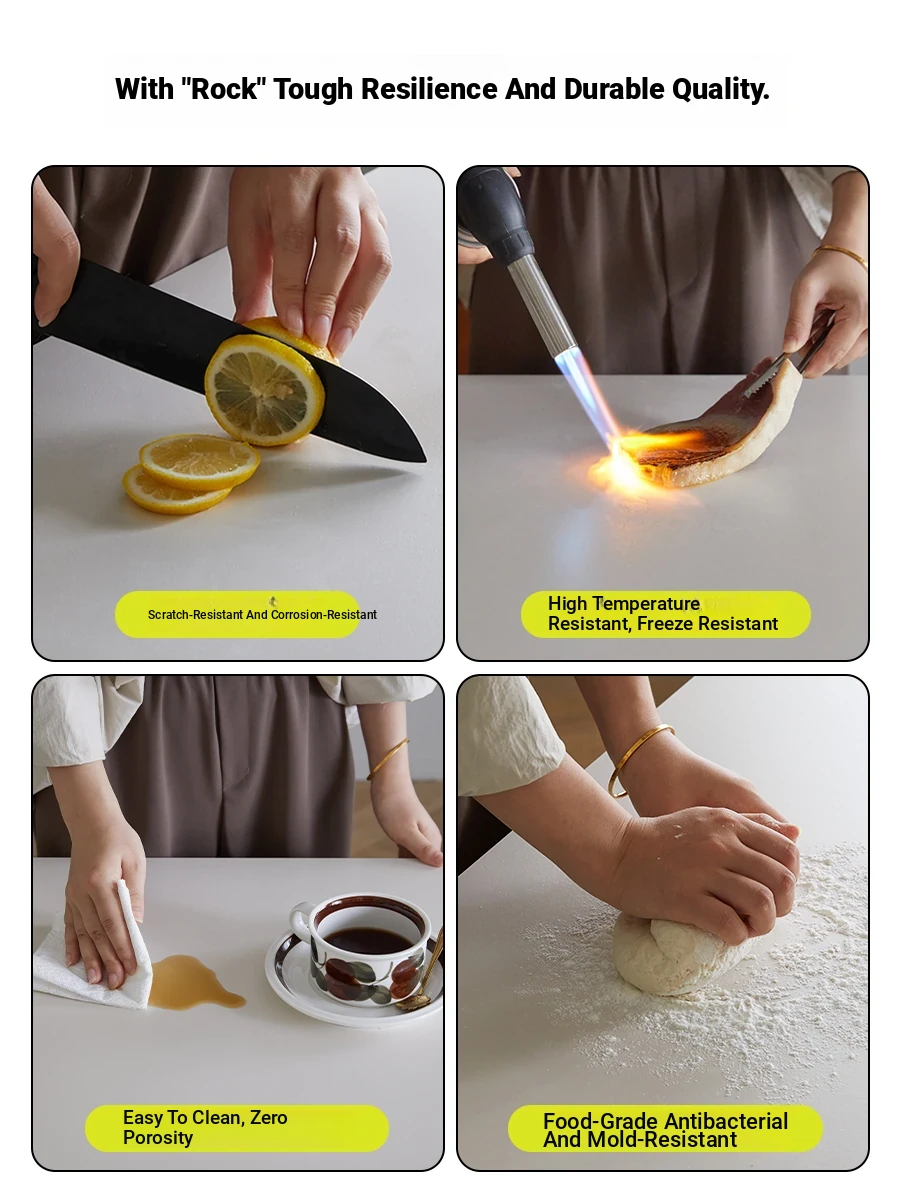 With "Rock" Tough Resilience And Durable Quality.

Scratch-Resistant And Corrosion-Resistant

High Temperature Resistant, Freeze Resistant

Easy To Clean, Zero Porosity

Food-Grade Antibacterial And Mold-Resistant