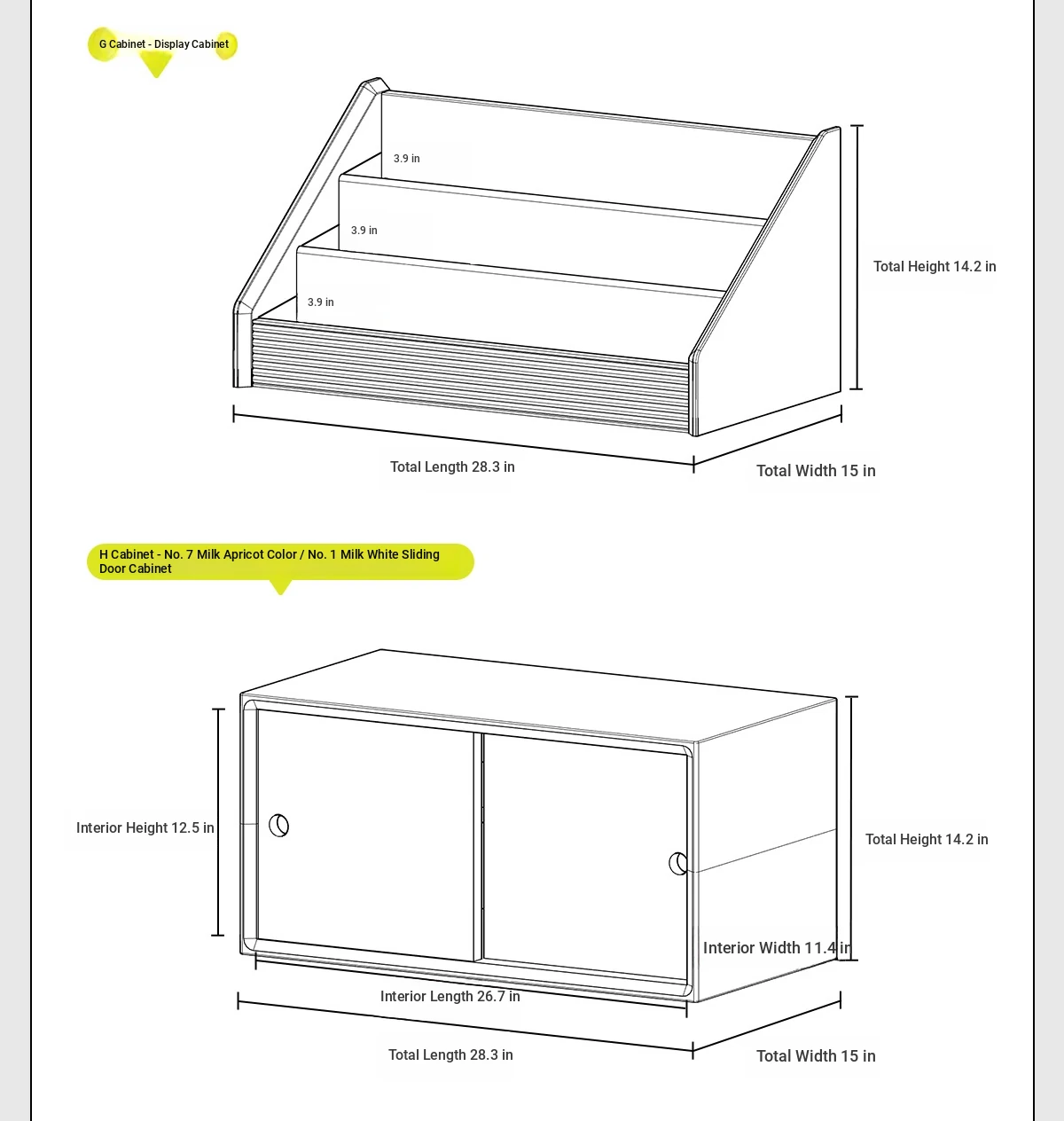 G Cabinet - Display Cabinet

3.9 in

3.9 in

3.9 in

Total Height 14.2 in

Total Length 28.3 in

Total Width 15 in

H Cabinet - No. 7 Milk Apricot Color / No. 1 Milk White Sliding Door Cabinet

Interior Height 12.5 in

Total Height 14.2 in

Interior Width 11.4 in

Interior Length 26.7 in

Total Length 28.3 in

Total Width 15 in