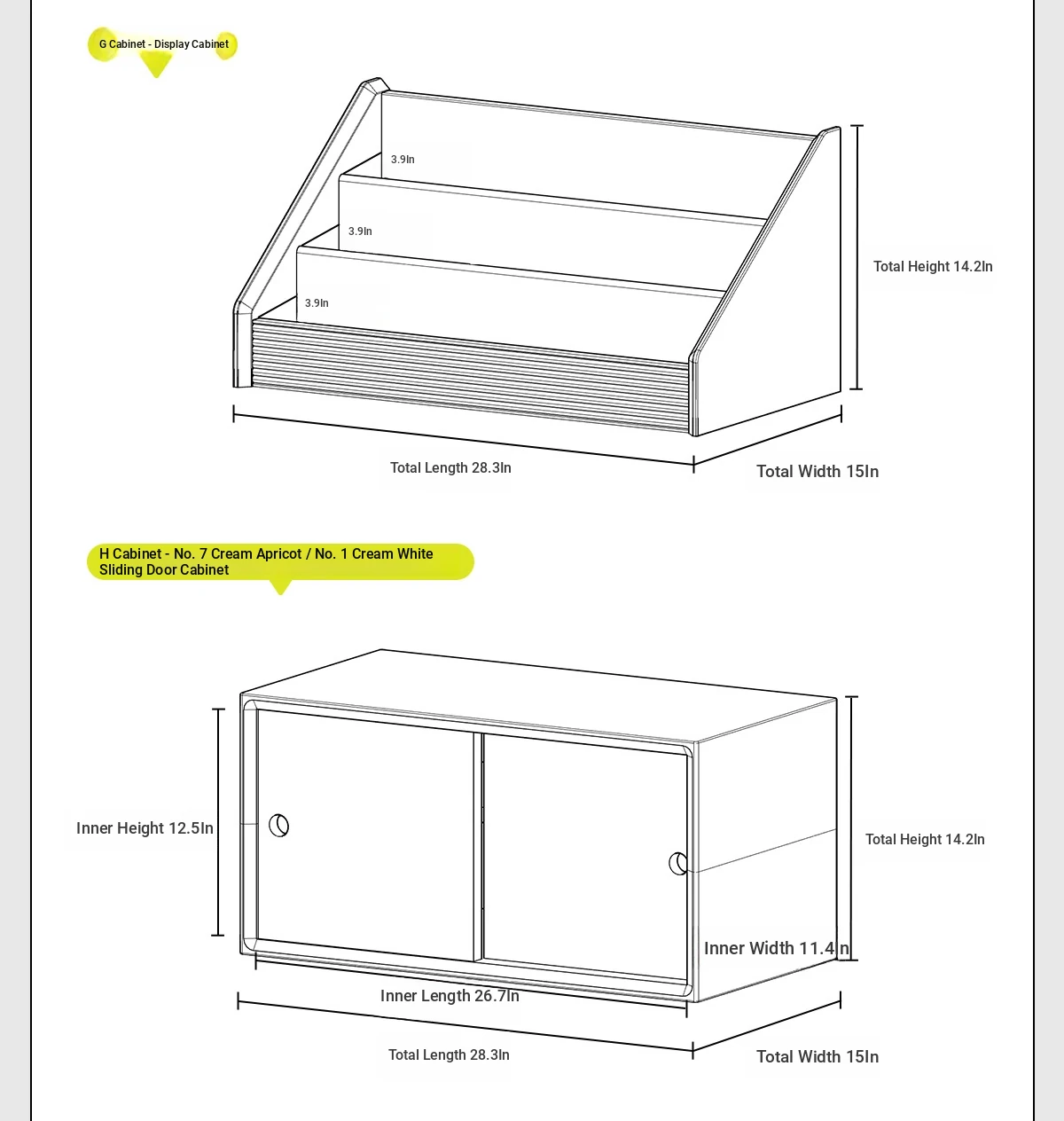 G Cabinet - Display Cabinet

3.9In

3.9In

3.9In

Total Height 14.2In

Total Length 28.3In

Total Width 15In

H Cabinet - No. 7 Cream Apricot / No. 1 Cream White Sliding Door Cabinet

Inner Height 12.5In

Total Height 14.2In

Inner Width 11.4In

Inner Length 26.7In

Total Length 28.3In

Total Width 15In