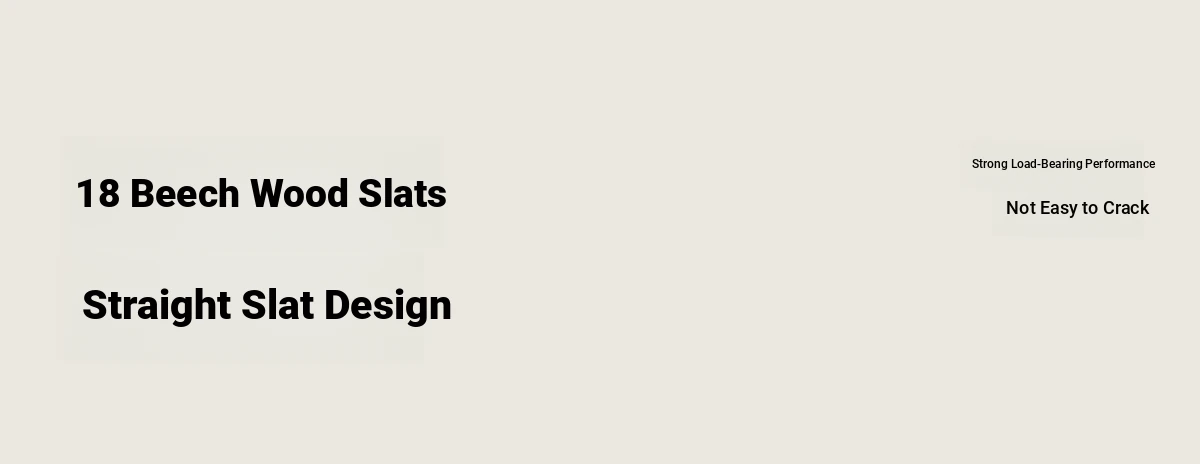 18 Beech Wood Slats

Straight Slat Design

Strong Load-Bearing Performance

Not Easy to Crack