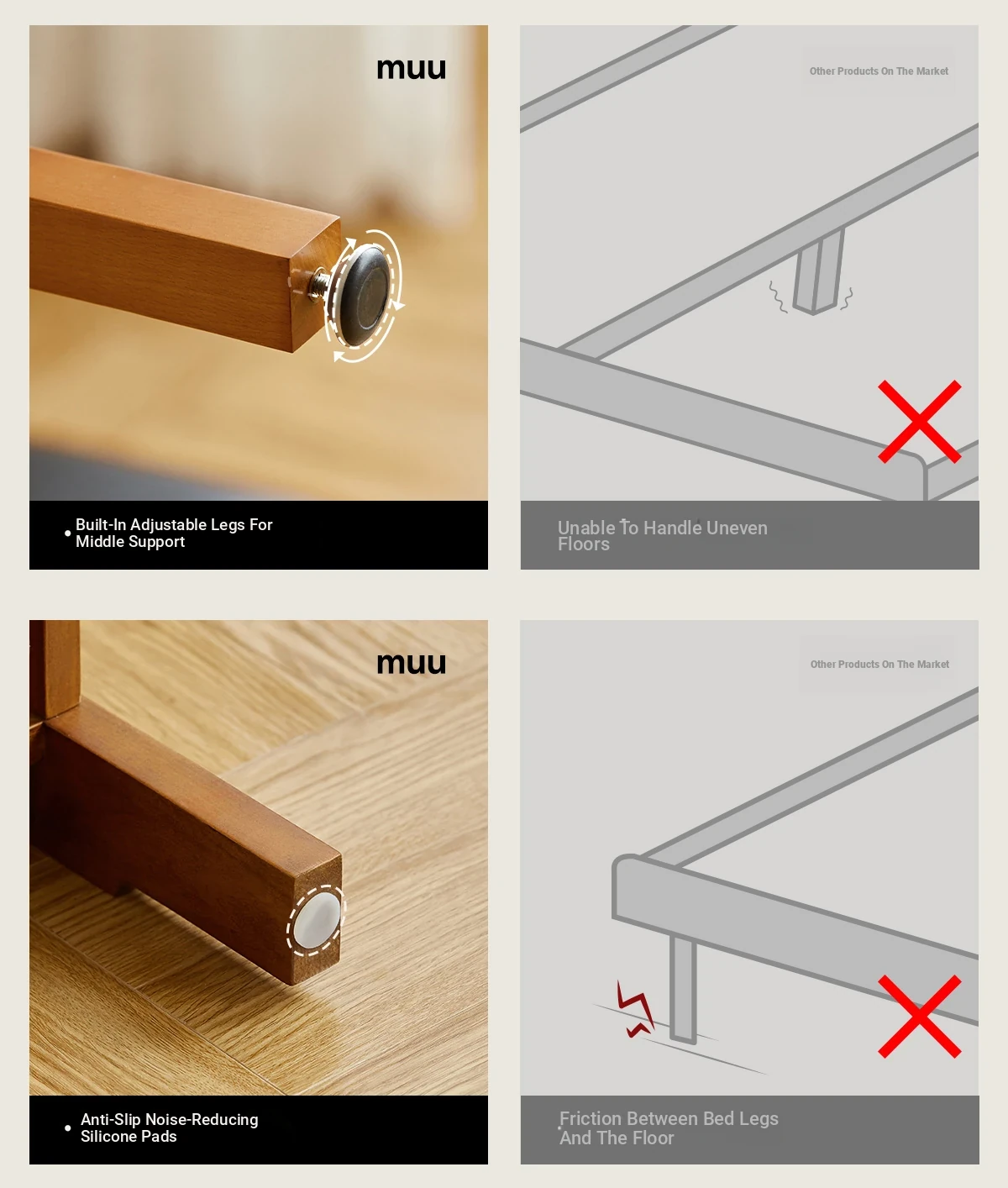 muu

• Built-In Adjustable Legs For Middle Support

Other Products On The Market

Unable To Handle Uneven Floors

muu

• Anti-Slip Noise-Reducing Silicone Pads

Other Products On The Market

Friction Between Bed Legs And The Floor